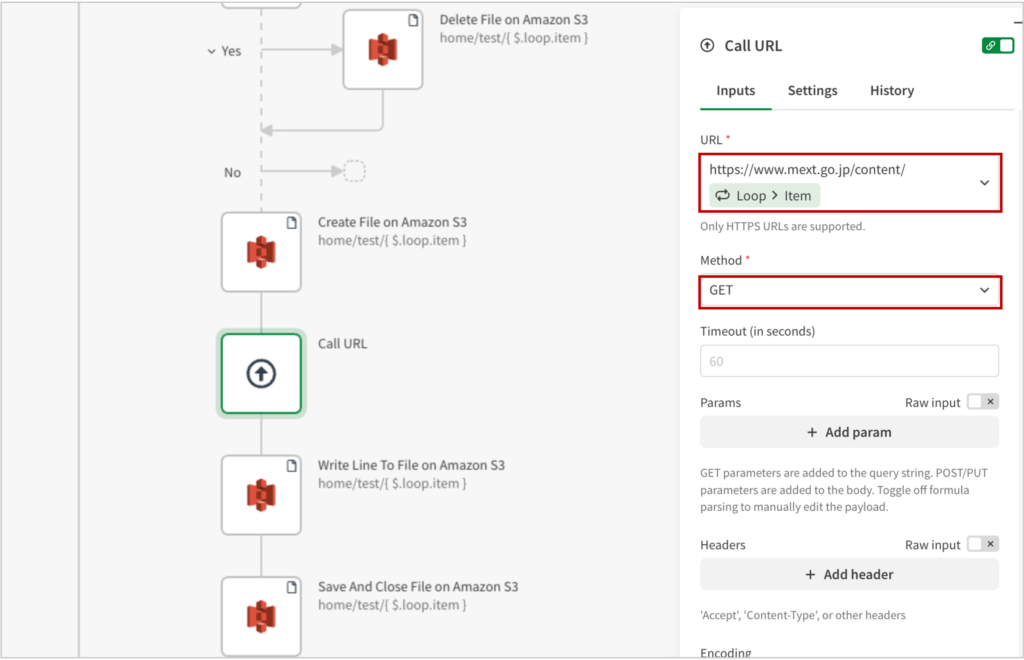 Yes

Delete File on Amazon S3
home/test/{ $.loop.item }

No

Create File on Amazon S3
home/test/{ $.loop.item }

Call URL

Write Line To File on Amazon S3
home/test/{ $.loop.item }

Save And Close File on Amazon S3
home/test/{ $.loop.item }

Call URL

Inputs Settings History

URL *
https://www.mext.go.jp/content/
Loop > Item
Only HTTPS URLs are supported.

Method *
GET

Timeout (in seconds)
60

Params Raw input
+ Add param
GET parameters are added to the query string. POST/PUT parameters are added to the body. Toggle off formula parsing to manually edit the payload.

Headers Raw input
+ Add header
'Accept', 'Content-Type', or other headers

Encoding