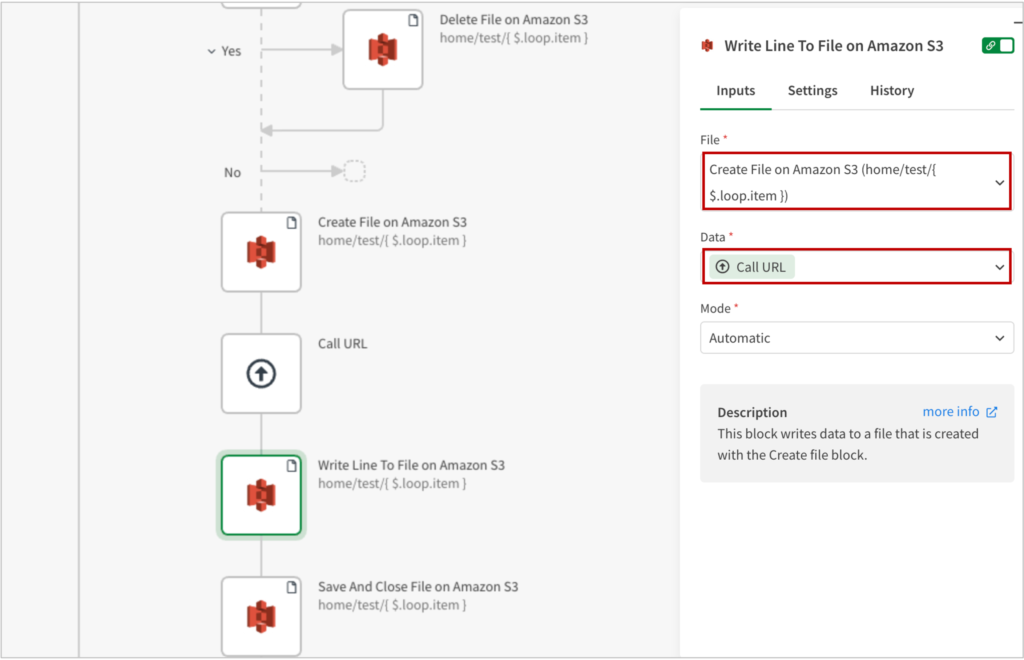 Yes

Delete File on Amazon S3
home/test/{ $.loop.item }

No

Create File on Amazon S3
home/test/{ $.loop.item }

Call URL

Write Line To File on Amazon S3
home/test/{ $.loop.item }

Save And Close File on Amazon S3
home/test/{ $.loop.item }

Write Line To File on Amazon S3

Inputs Settings History

File *
Create File on Amazon S3 (home/test/{ $.loop.item })

Data *
Call URL

Mode *
Automatic

Description
more info
This block writes data to a file that is created with the Create file block.